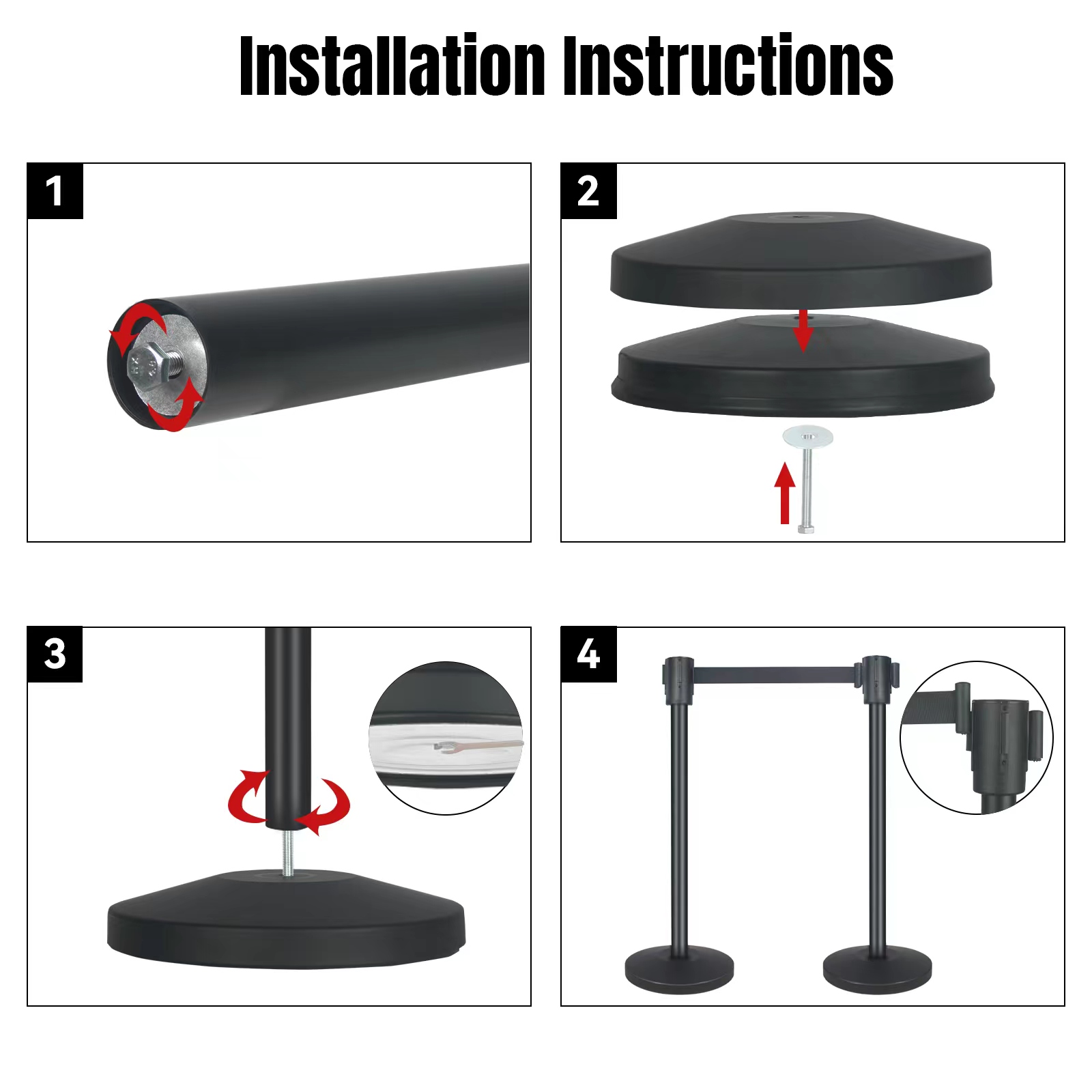 Installation Instructions

1

2

3

4