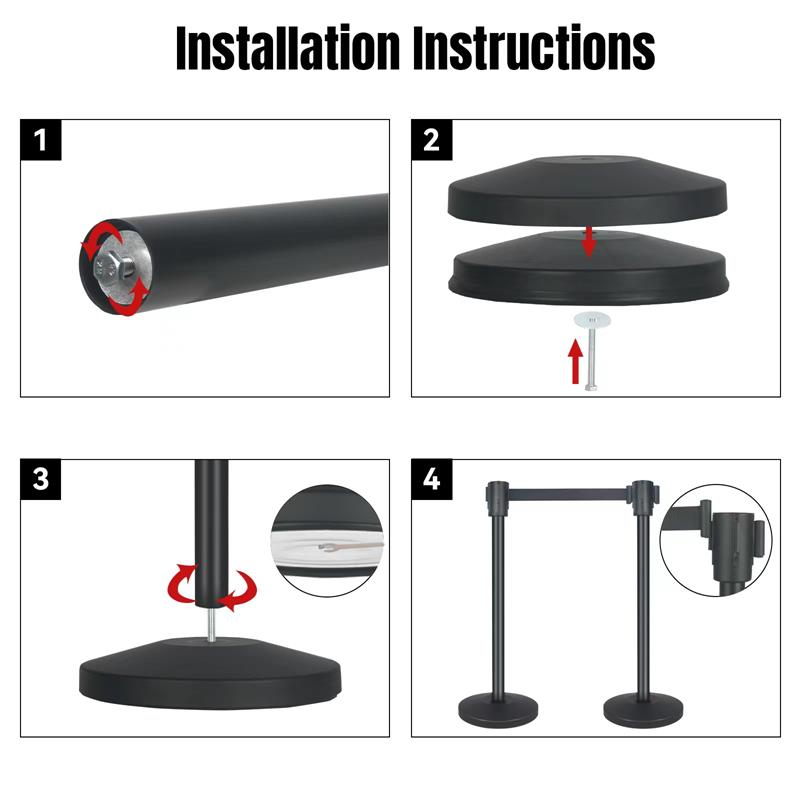 Installation Instructions

1

2

3

4