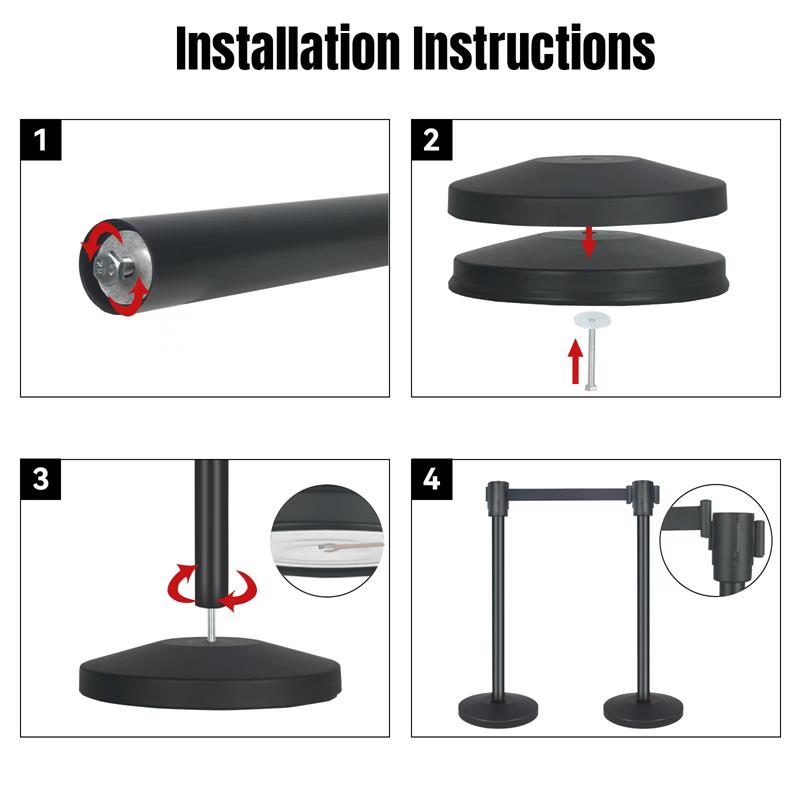 Installation Instructions

1

2

3

4